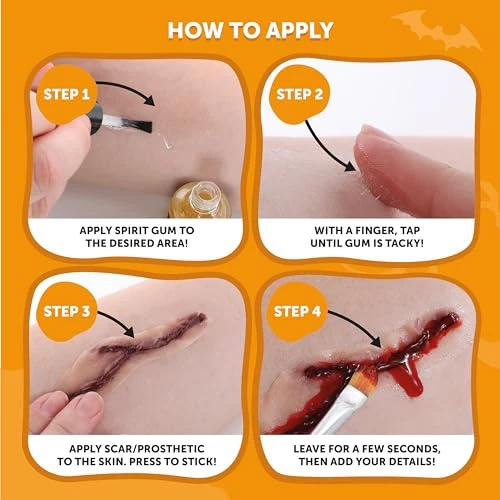 HOW TO APPLY

STEP 1

APPLY SPIRIT GUM TO THE DESIRED AREA!

STEP 2

WITH A FINGER, TAP UNTIL GUM IS TACKY!

STEP 3

APPLY SCAR/PROSTHETIC TO THE SKIN. PRESS TO STICK!

STEP 4

LEAVE FOR A FEW SECONDS, THEN ADD YOUR DETAILS!