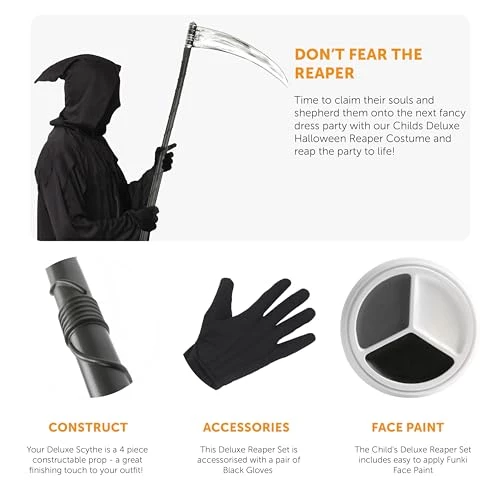 DON'T FEAR THE REAPER

Time to claim their souls and shepherd them onto the next fancy dress party with our Childs Deluxe Halloween Reaper Costume and reap the party to life!

CONSTRUCT

Your Deluxe Scythe is a 4 piece constructable prop - a great finishing touch to your outfit!

ACCESSORIES

This Deluxe Reaper Set is accessorised with a pair of Black Gloves

FACE PAINT

The Child's Deluxe Reaper Set includes easy to apply Funki Face Paint