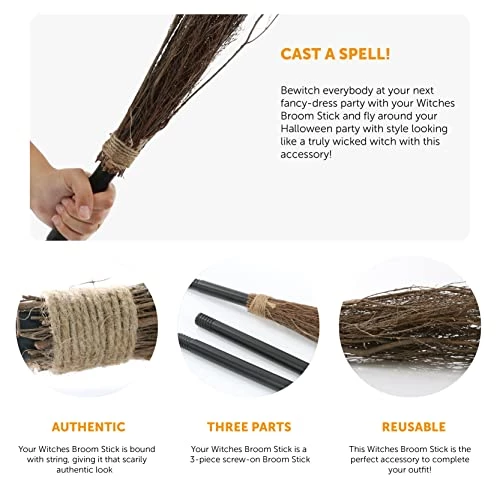 CAST A SPELL!

Bewitch everybody at your next fancy-dress party with your Witches Broom Stick and fly around your Halloween party with style looking like a truly wicked witch with this accessory!

AUTHENTIC

Your Witches Broom Stick is bound with string, giving it that scarily authentic look

THREE PARTS

Your Witches Broom Stick is a 3-piece screw-on Broom Stick

REUSABLE

This Witches Broom Stick is the perfect accessory to complete your outfit!